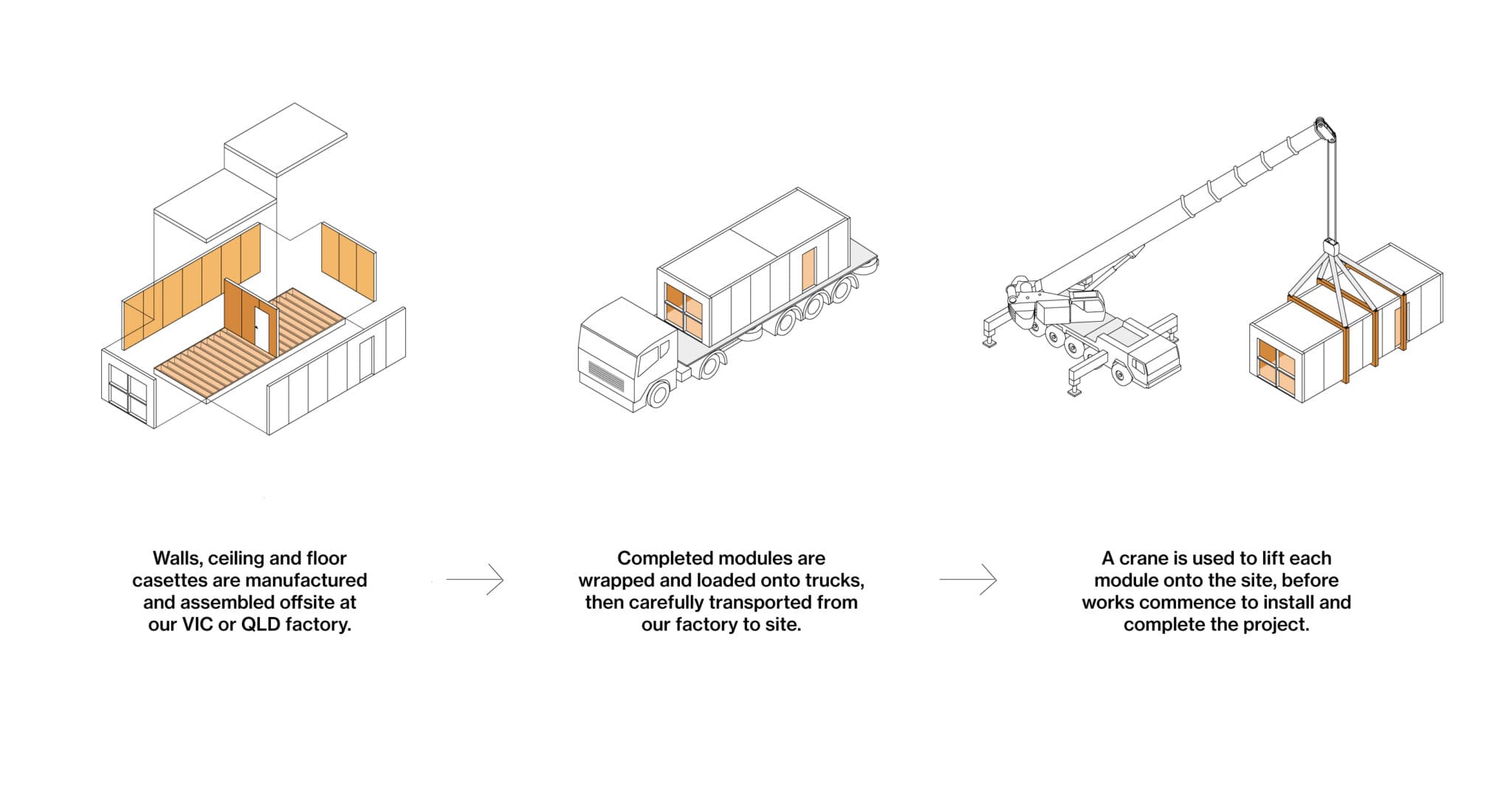 Walls, ceiling and floor casettes are manufactured and assembled offsite at our VIC or QLD factory.

Completed modules are wrapped and loaded onto trucks, then carefully transported from our factory to site.

A crane is used to lift each module onto the site, before works commence to install and complete the project.