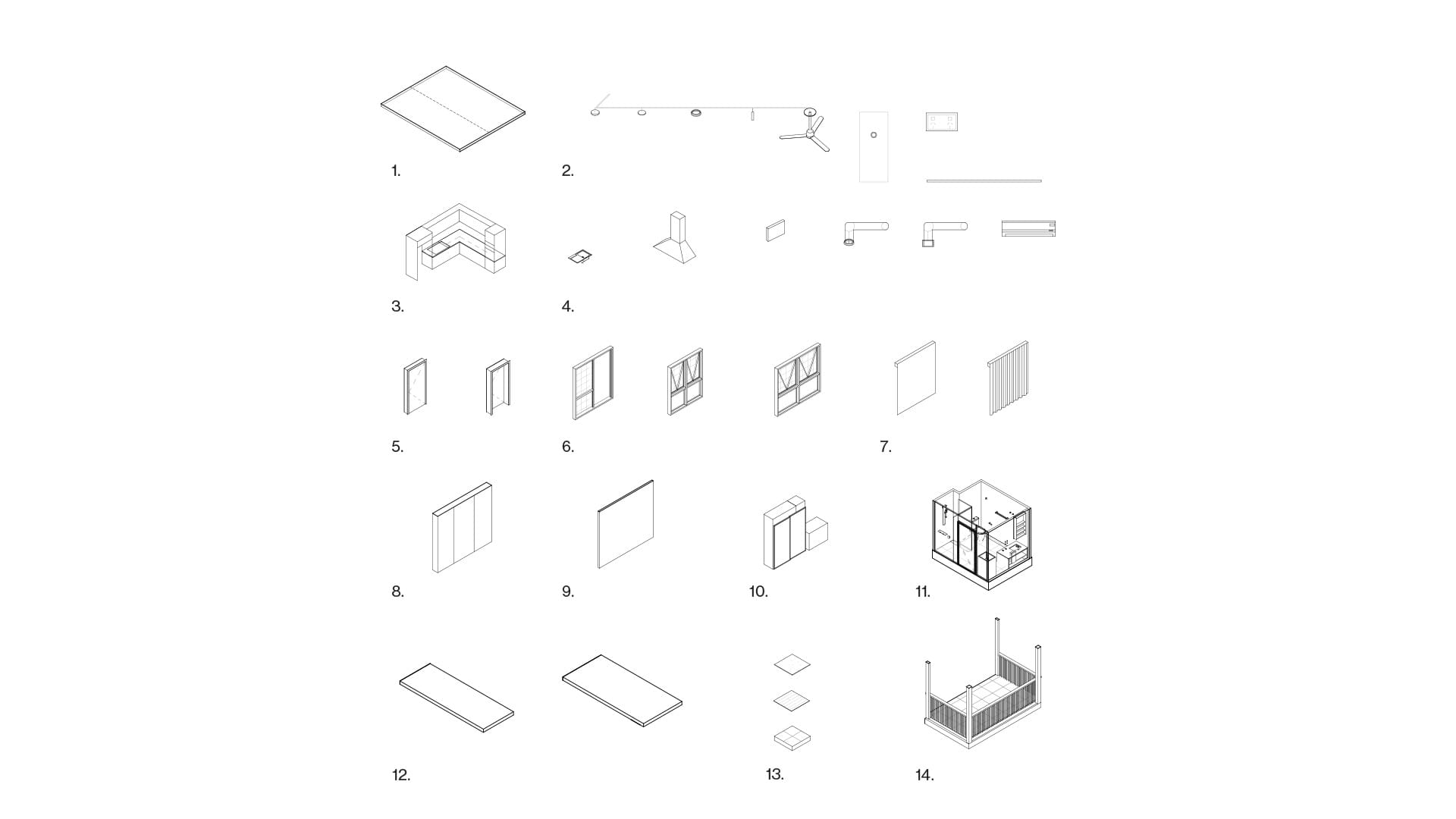 1.

2.

3.

4.

5.

6.

7.

8.

9.

10.

11.

12.

13.

14.